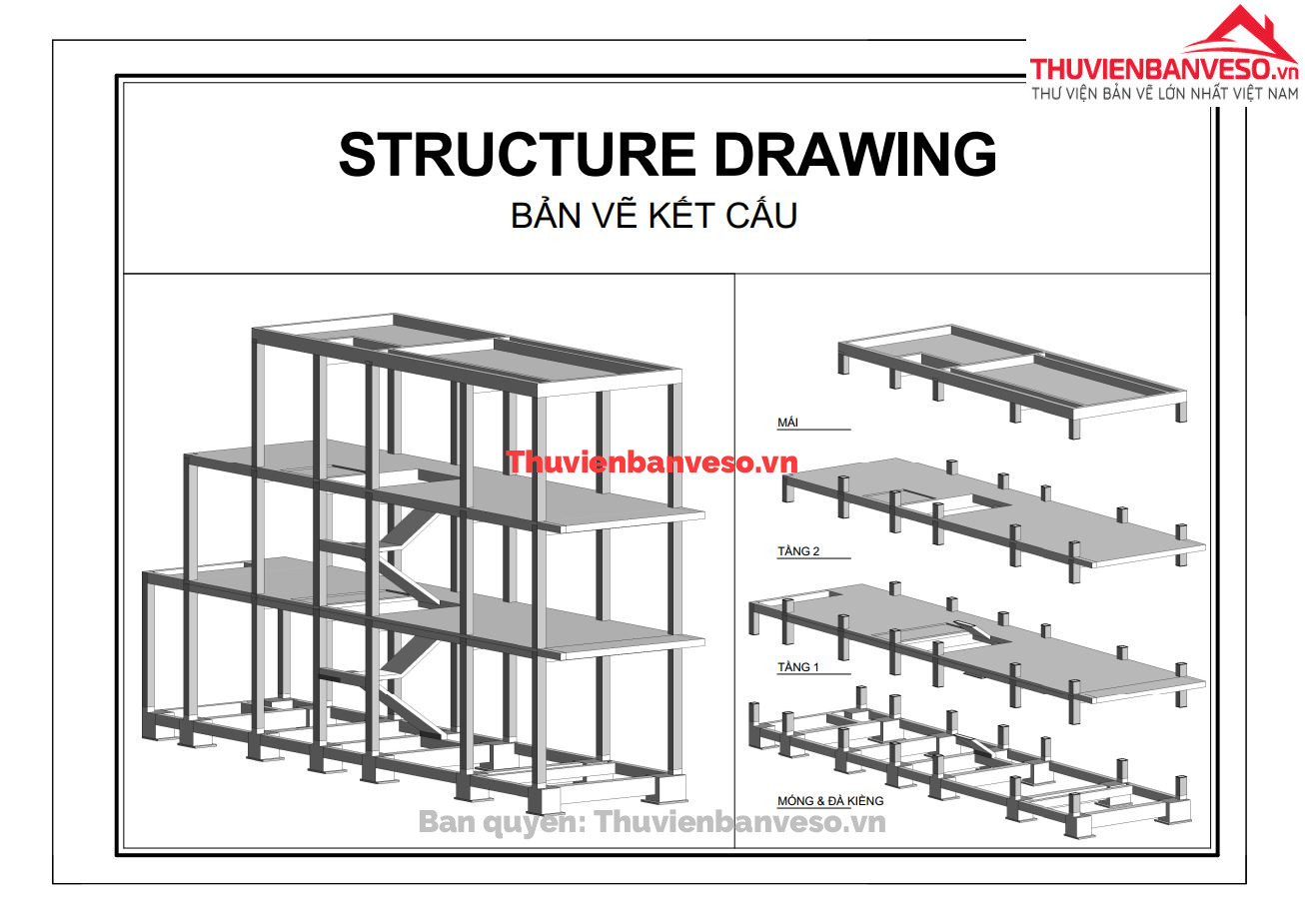 THUVIENBANVESO.vn
THƯ VIỆN BẢN VẼ LỚN NHẤT VIỆT NAM

STRUCTURE DRAWING
BẢN VẼ KẾT CẤU

Thuvienbanveso.vn

MÁI

TẦNG 2

TẦNG 1

MÓNG & ĐÀ KIỀNG

Ban quyền: Thuvienbanveso.vn